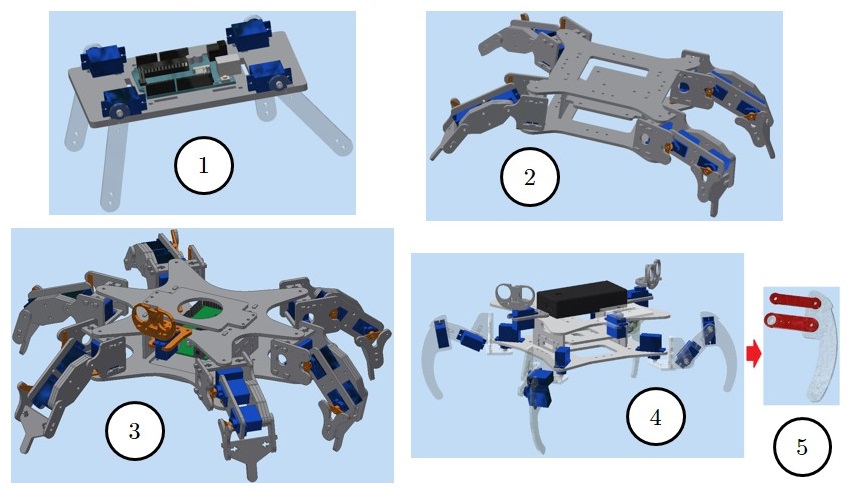 1

2

3

4

5